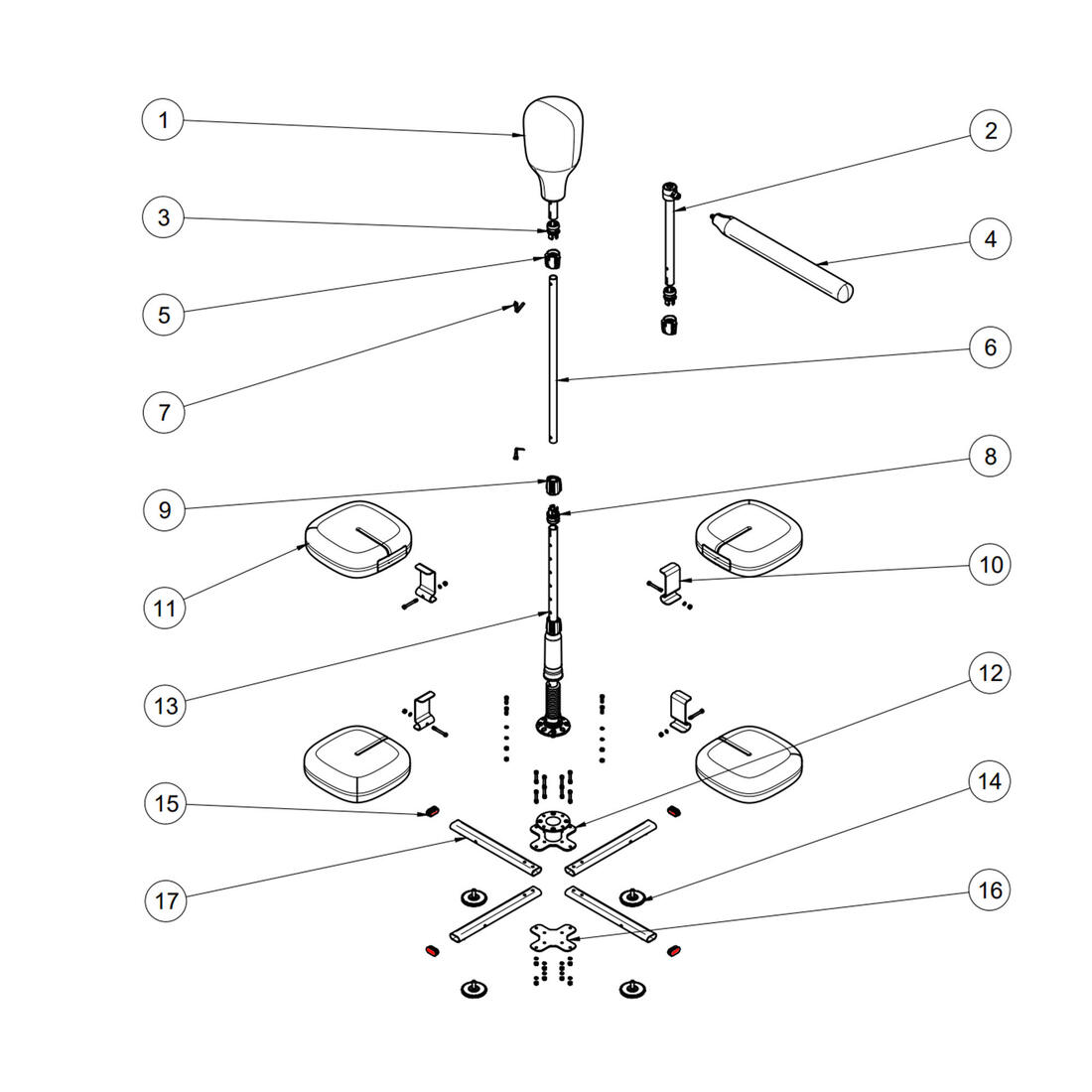 1
2
3
4
5
6
7
8
9
10
11
12
13
14
15
16
17