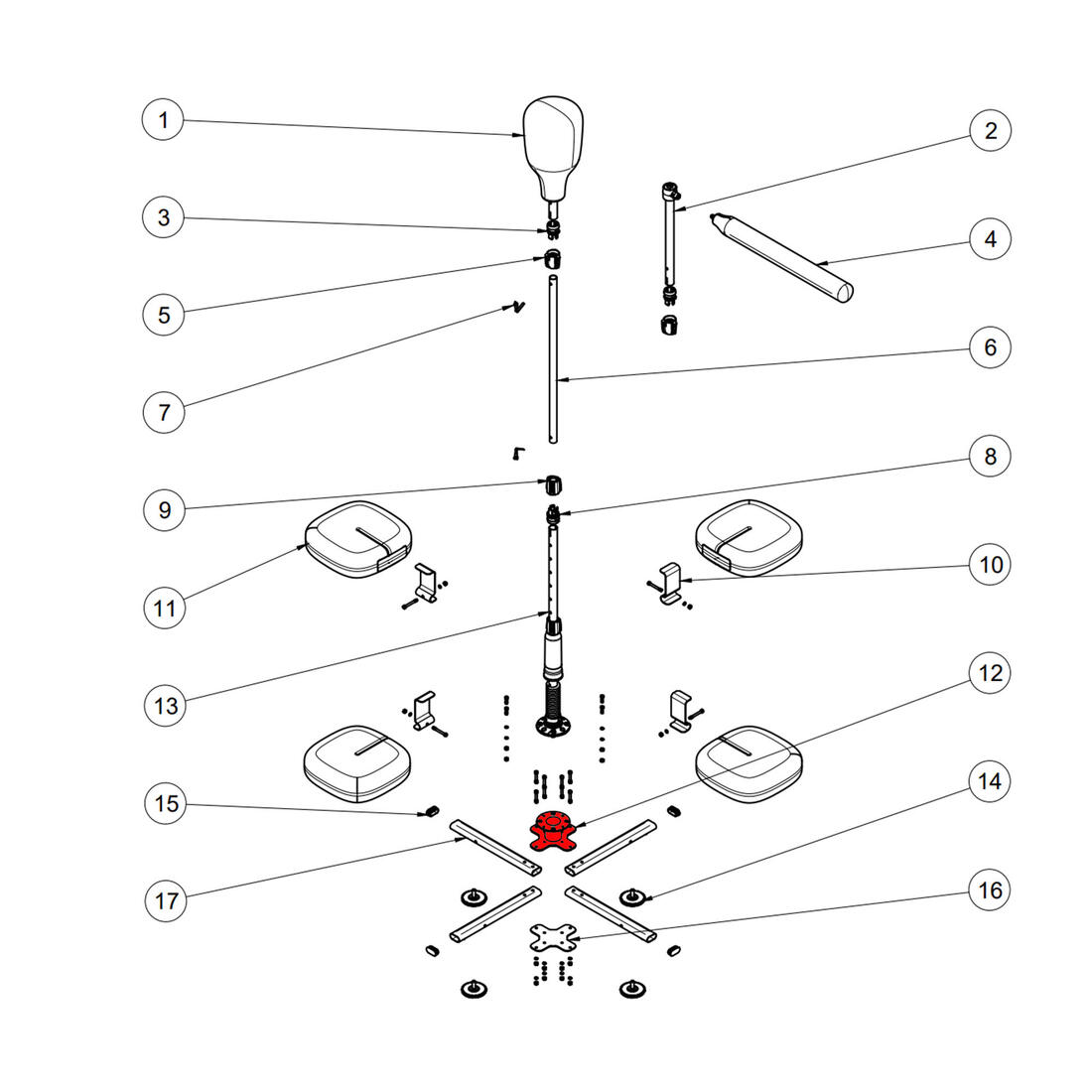 1
2
3
4
5
6
7
8
9
10
11
12
13
14
15
16
17