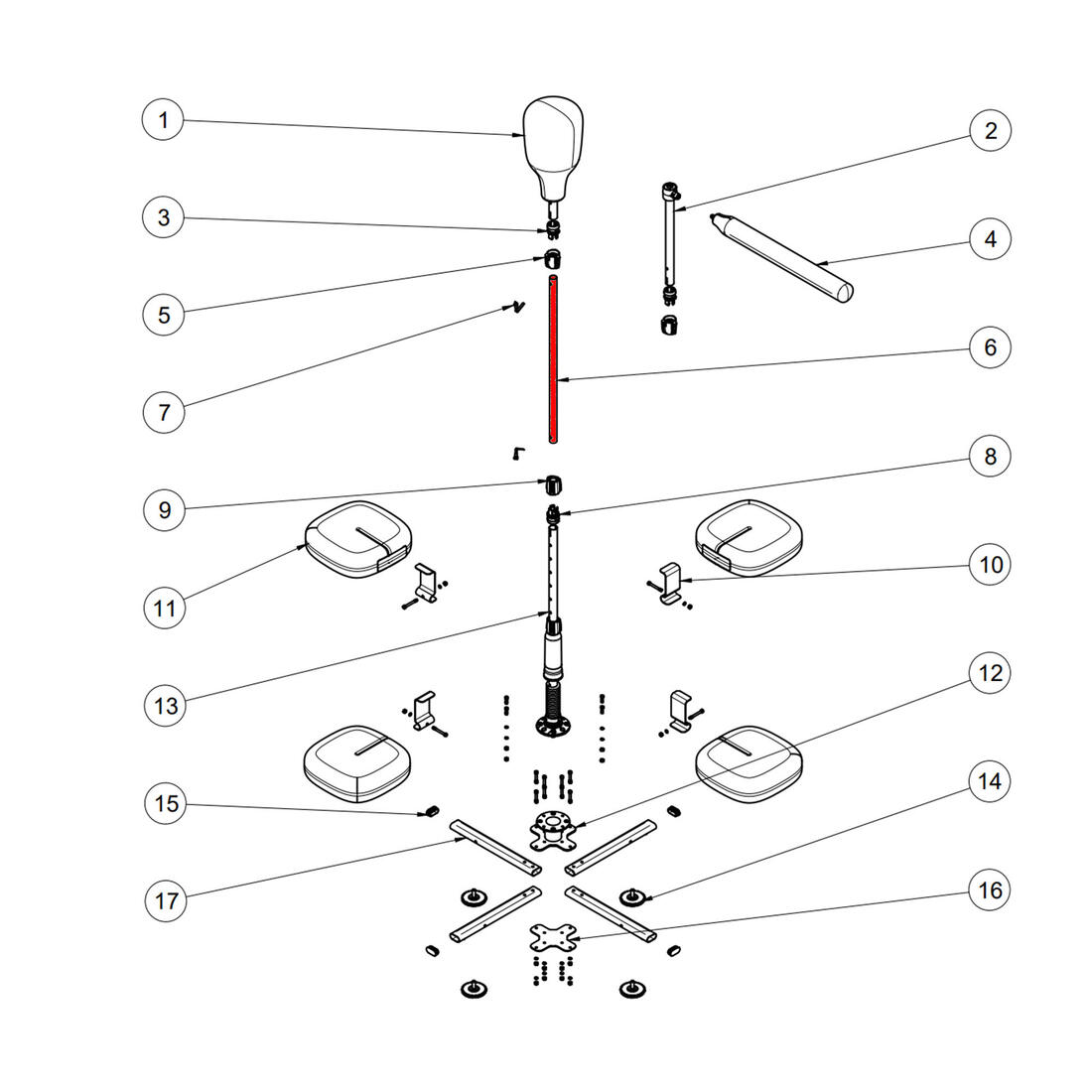 1
2
3
4
5
6
7
8
9
10
11
12
13
14
15
16
17