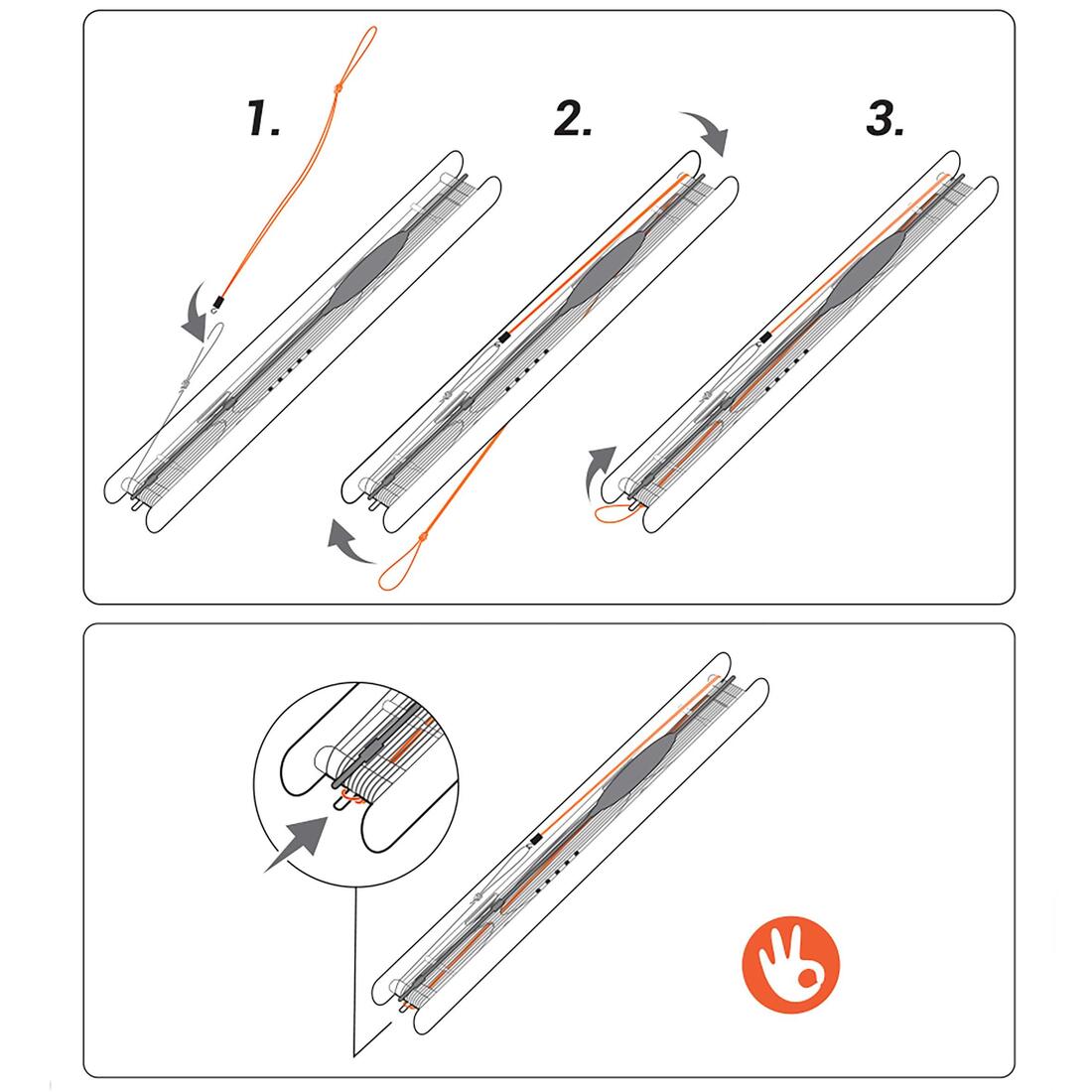 1.

2.

3.